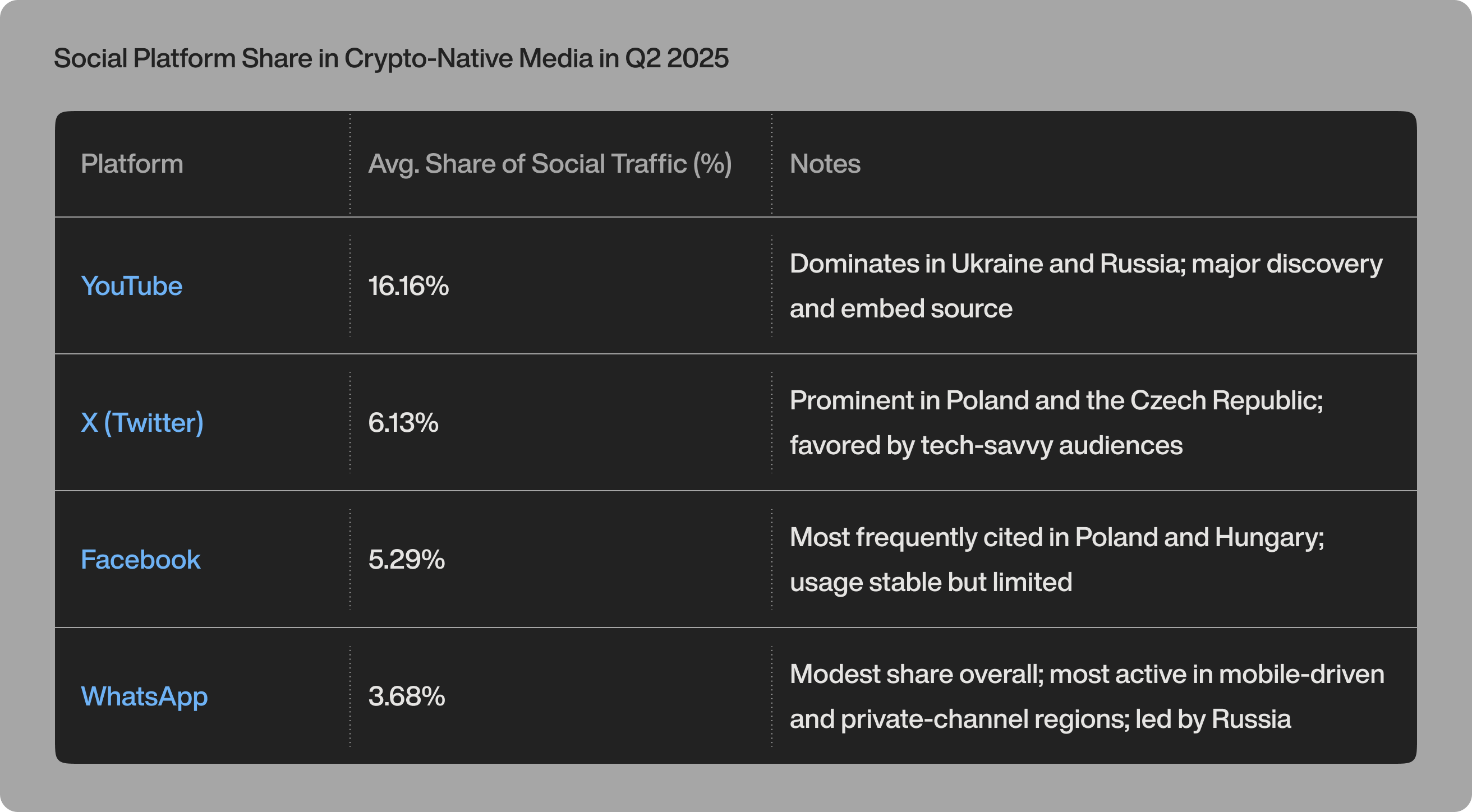 Social Platform Share in Crypto-Native Media in Q2 2025

| Platform | Avg. Share of Social Traffic (%) | Notes |
|---|---|---|
| YouTube | 16.16% | Dominates in Ukraine and Russia; major discovery and embed source |
| X (Twitter) | 6.13% | Prominent in Poland and the Czech Republic; favored by tech-savvy audiences |
| Facebook | 5.29% | Most frequently cited in Poland and Hungary; usage stable but limited |
| WhatsApp | 3.68% | Modest share overall; most active in mobile-driven and private-channel regions; led by Russia |