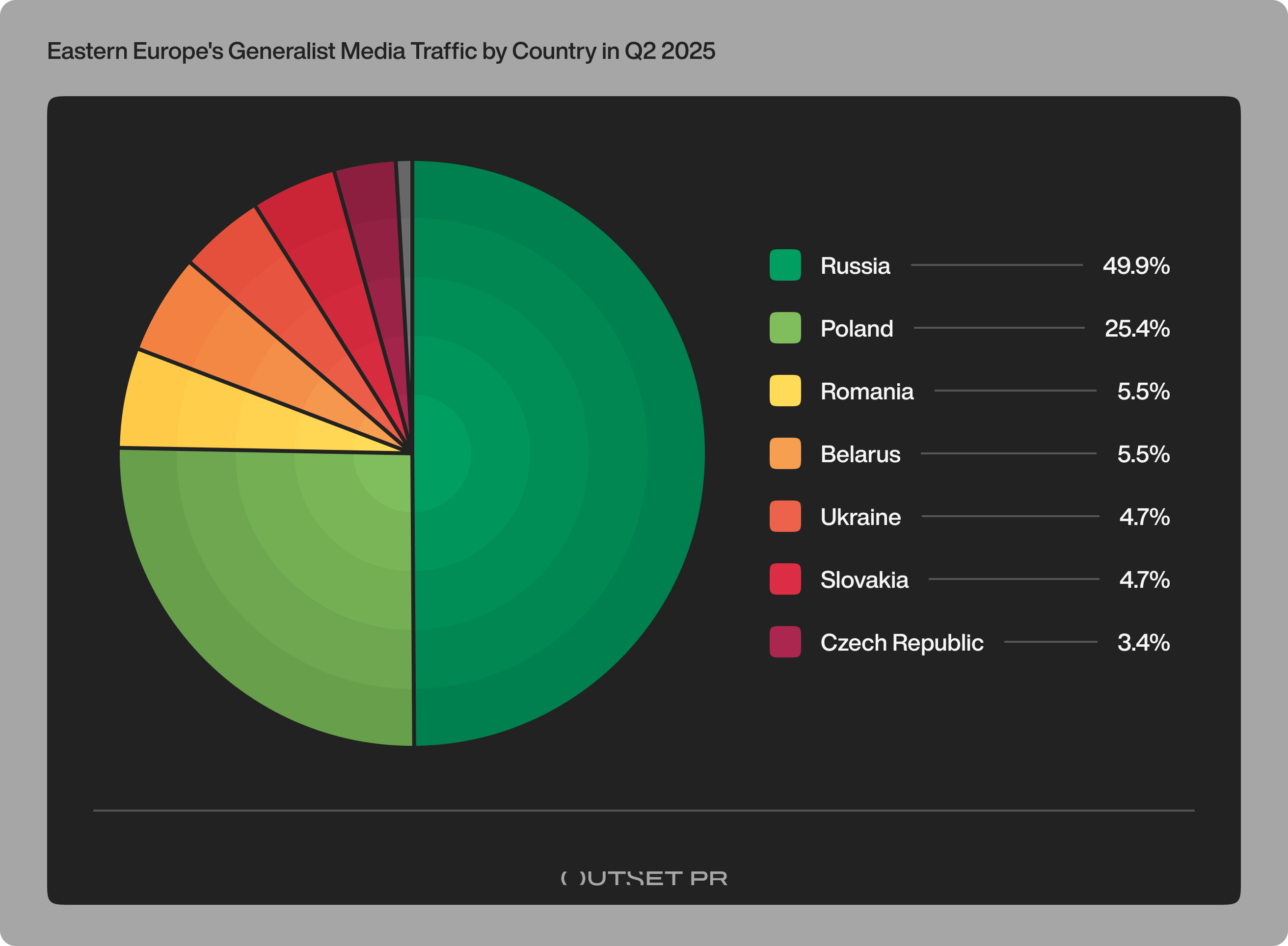 Eastern Europe's Generalist Media Traffic by Country in Q2 2025

Russia 49.9%
Poland 25.4%
Romania 5.5%
Belarus 5.5%
Ukraine 4.7%
Slovakia 4.7%
Czech Republic 3.4%

OUTSET PR