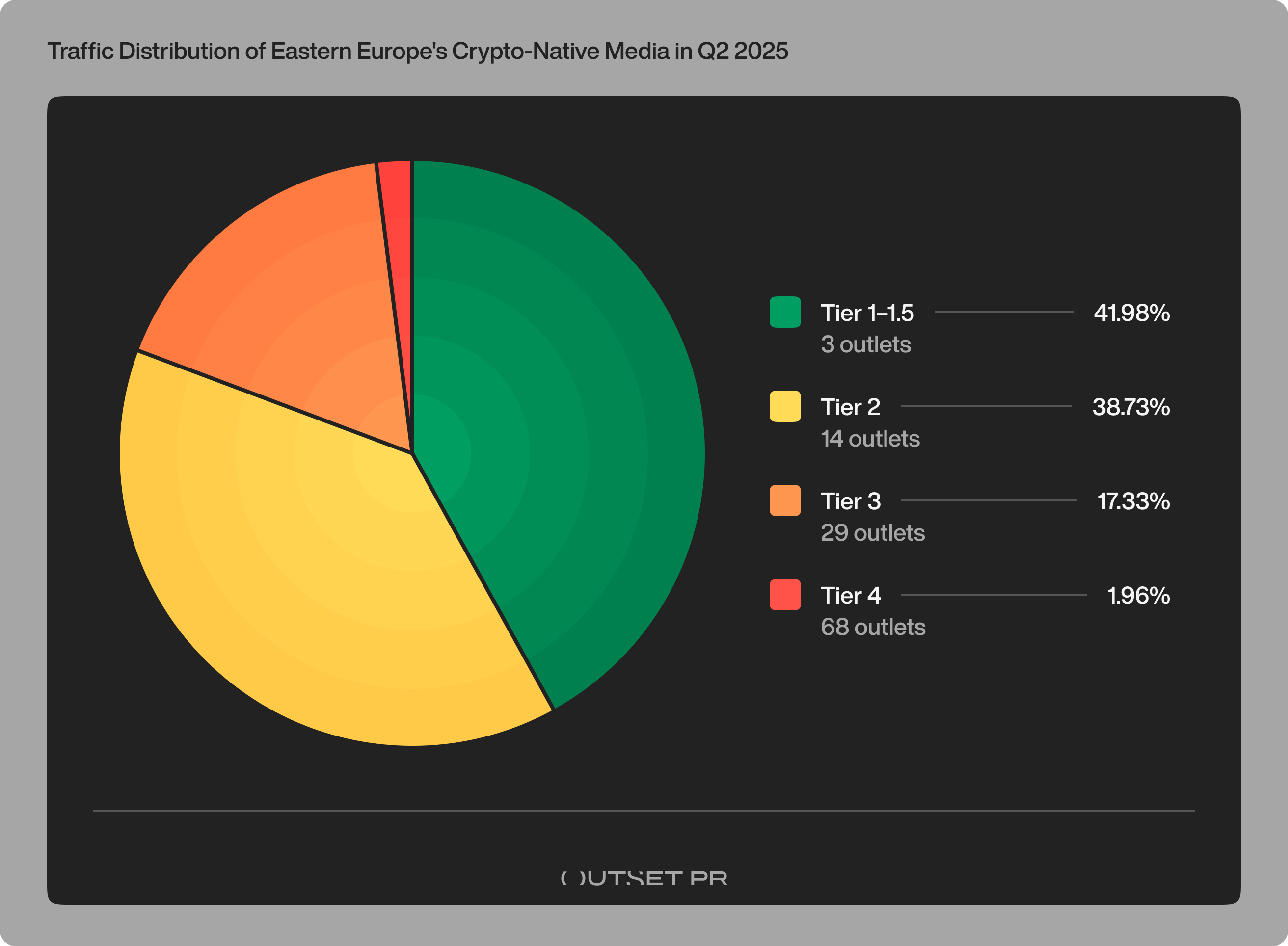 Traffic Distribution of Eastern Europe's Crypto-Native Media in Q2 2025

Tier 1–1.5 41.98%
3 outlets

Tier 2 38.73%
14 outlets

Tier 3 17.33%
29 outlets

Tier 4 1.96%
68 outlets

OUTSET PR