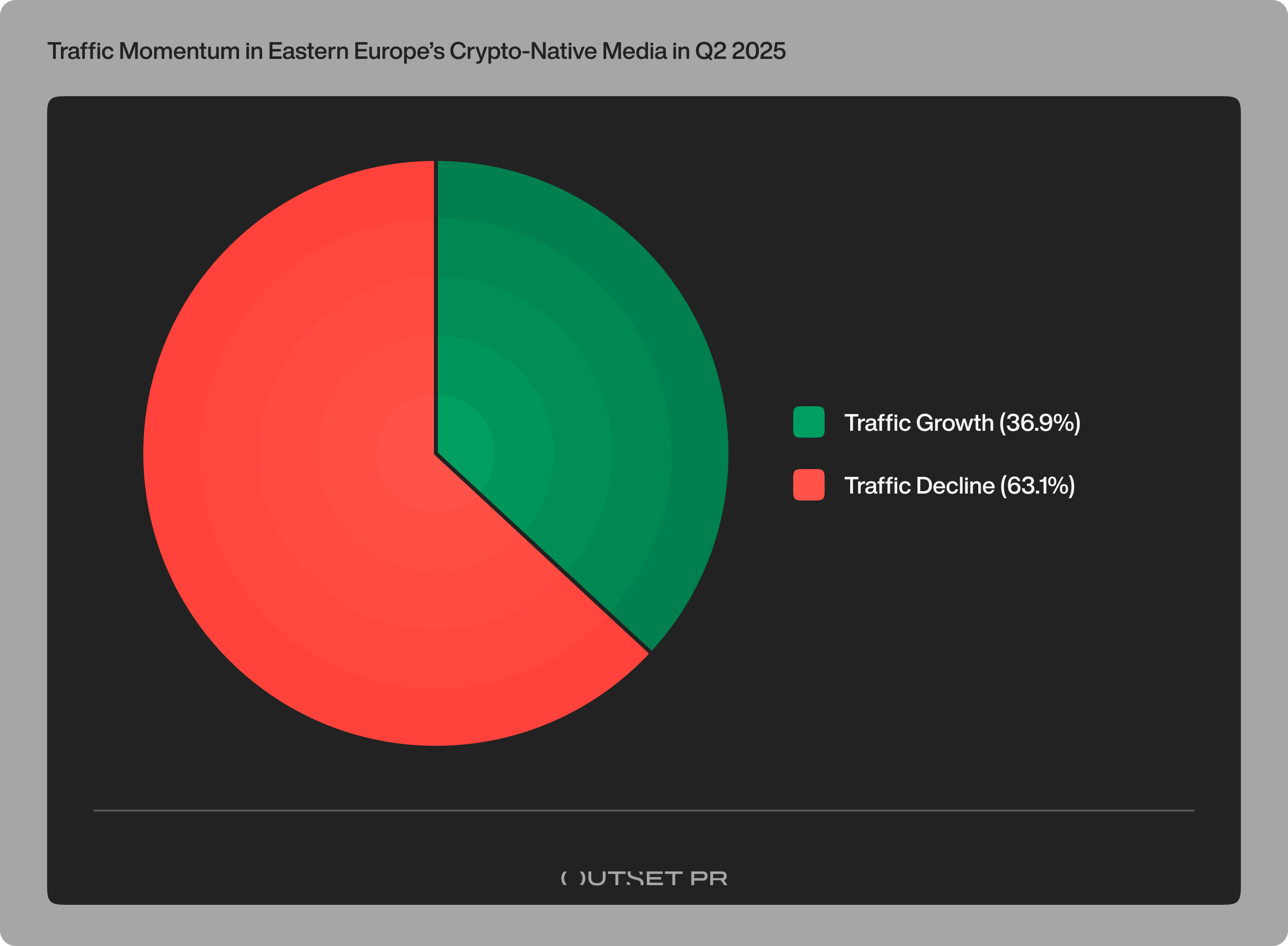 Traffic Momentum in Eastern Europe's Crypto-Native Media in Q2 2025

Traffic Growth (36.9%)

Traffic Decline (63.1%)

OUTSET PR