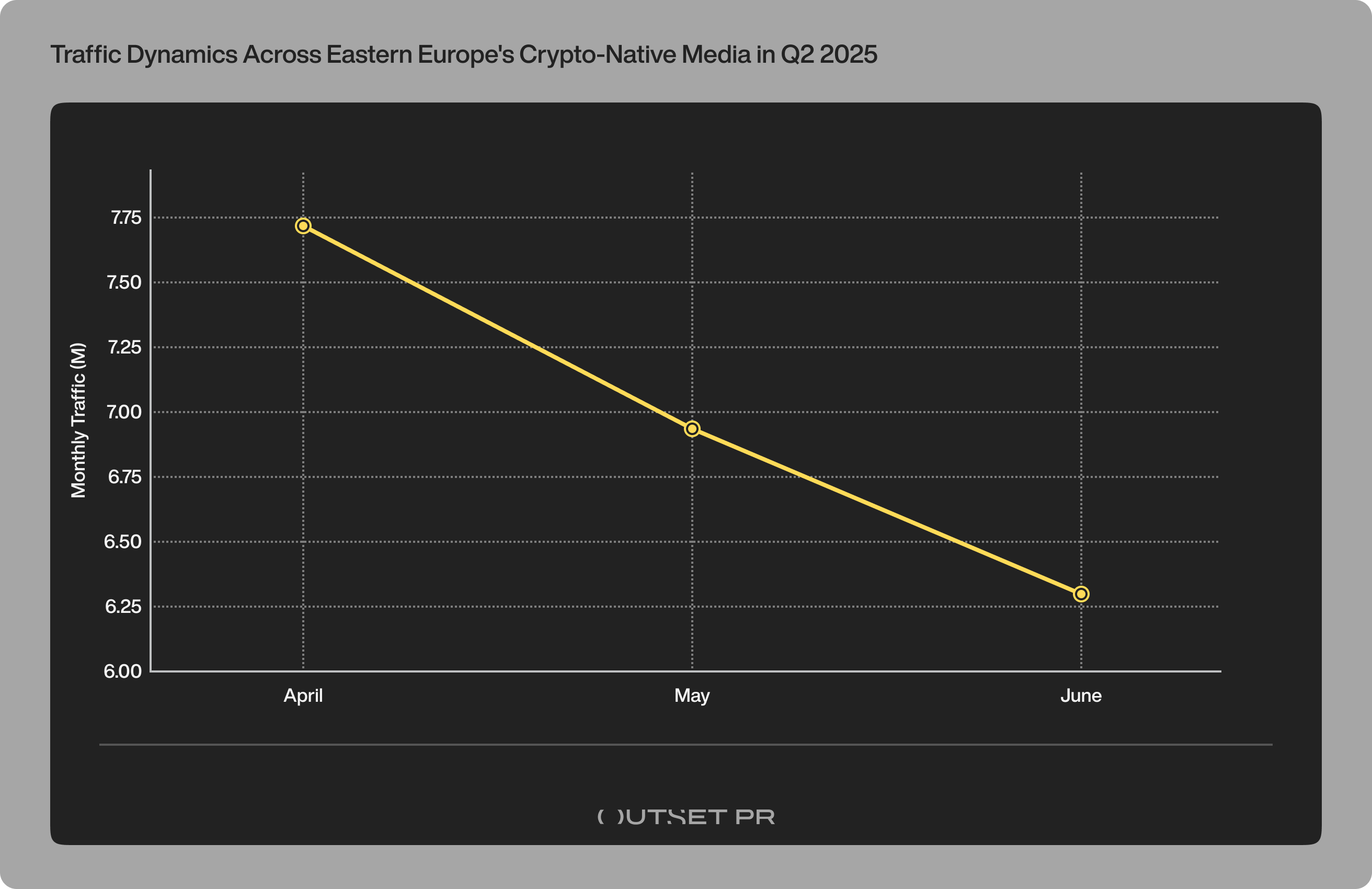 Traffic Dynamics Across Eastern Europe's Crypto-Native Media in Q2 2025

Monthly Traffic (M)

7.75
7.50
7.25
7.00
6.75
6.50
6.25
6.00

April
May
June

OUTSET PR